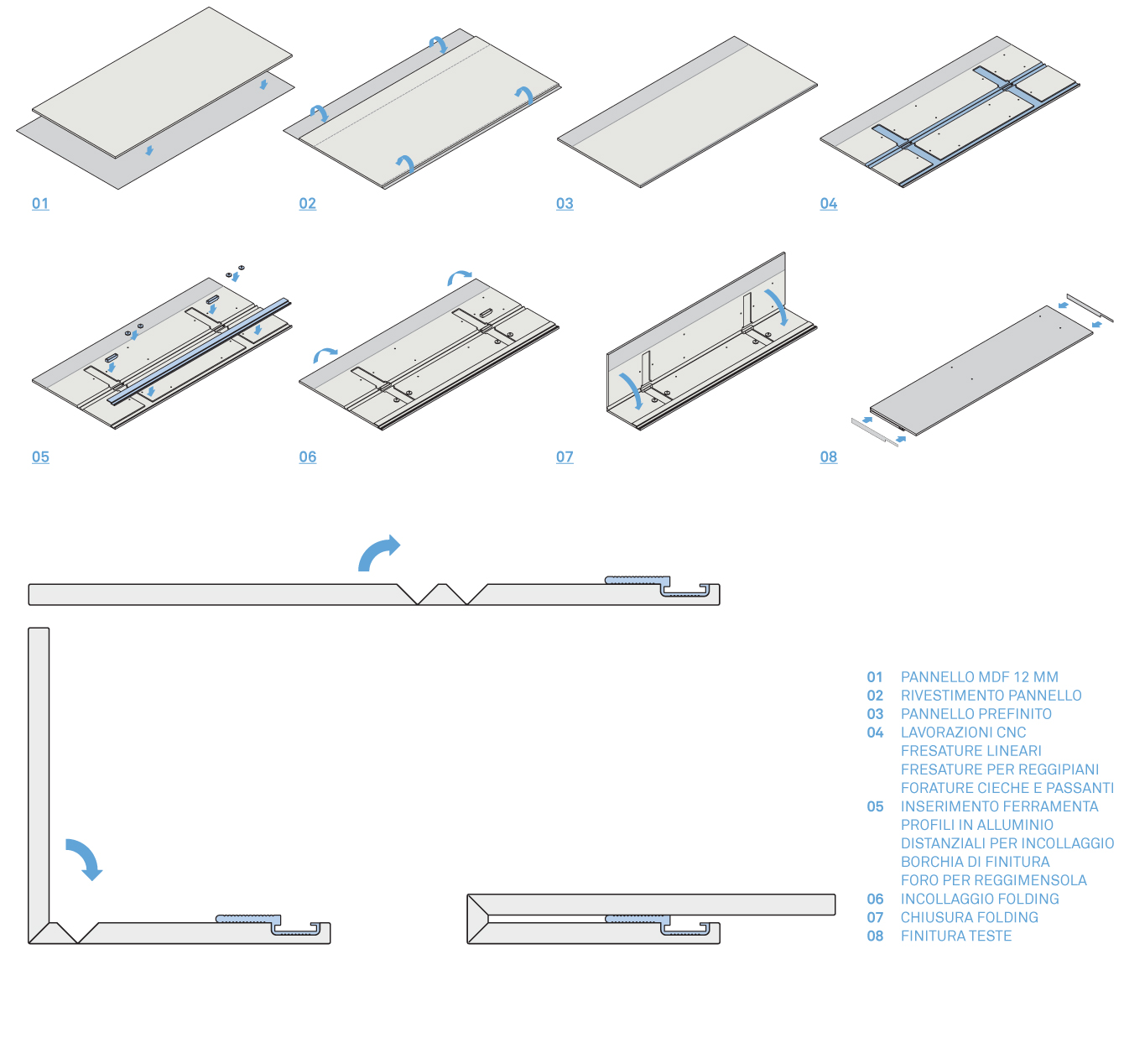 01 02 03 04

05 06 07 08

01 PANNELLO MDF 12 MM
02 RIVESTIMENTO PANNELLO
03 PANNELLO PREFINITO
04 LAVORAZIONI CNC
FRESATURE LINEARI
FRESATURE PER REGGIPIANI
FORATURE CIECHE E PASSANTI
05 INSERIMENTO FERRAMENTA
PROFILI IN ALLUMINIO
DISTANZIALI PER INCOLLAGGIO
BORCHIA DI FINITURA
FORO PER REGGIMENSOLA
06 INCOLLAGGIO FOLDING
07 CHIUSURA FOLDING
08 FINITURA TESTE