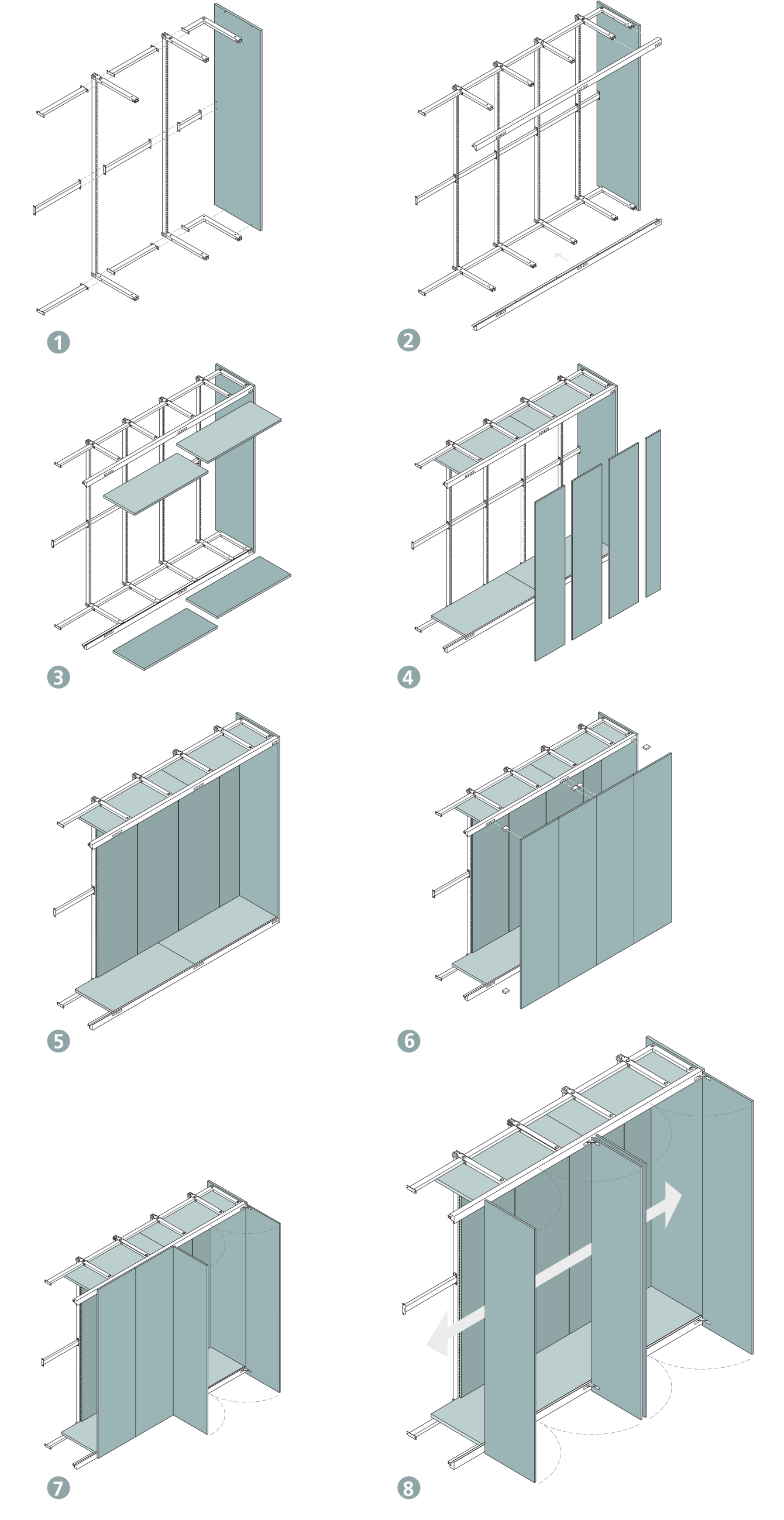 1

2

3

4

5

6

7

8